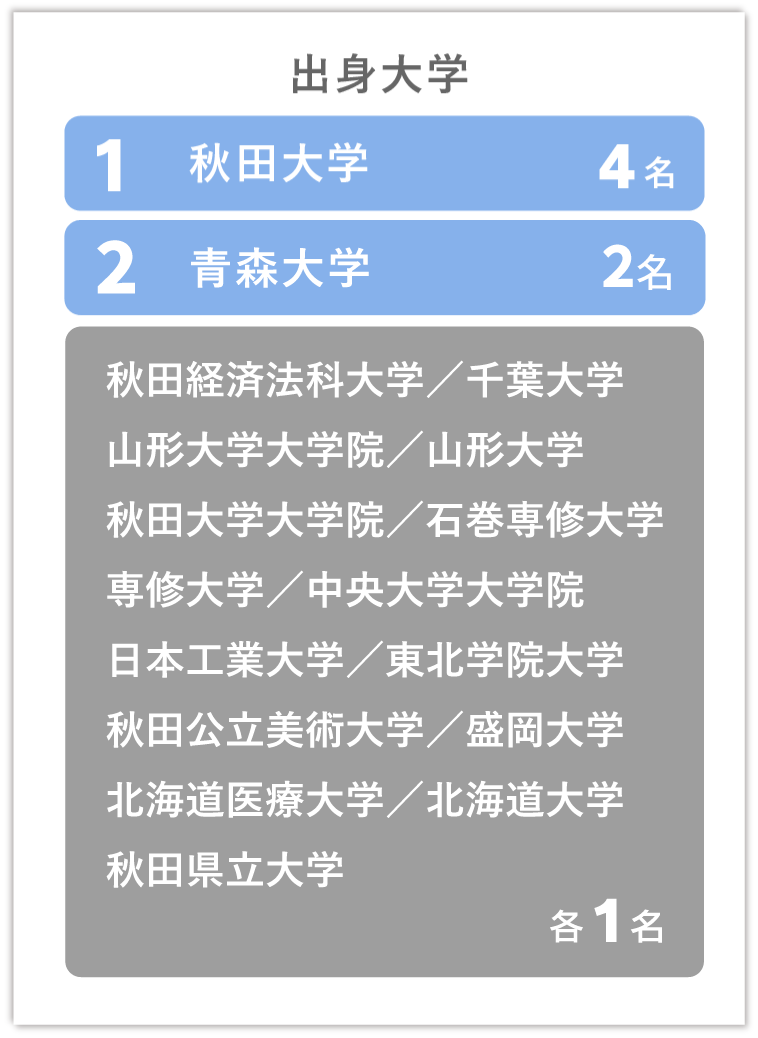 出身大学

1 秋田大学 4名

2 青森大学 2名

秋田経済法科大学／千葉大学
山形大学大学院／山形大学
秋田大学大学院／石巻専修大学
専修大学／中央大学大学院
日本工業大学／東北学院大学
秋田公立美術大学／盛岡大学
北海道医療大学／北海道大学
秋田県立大学

各1名